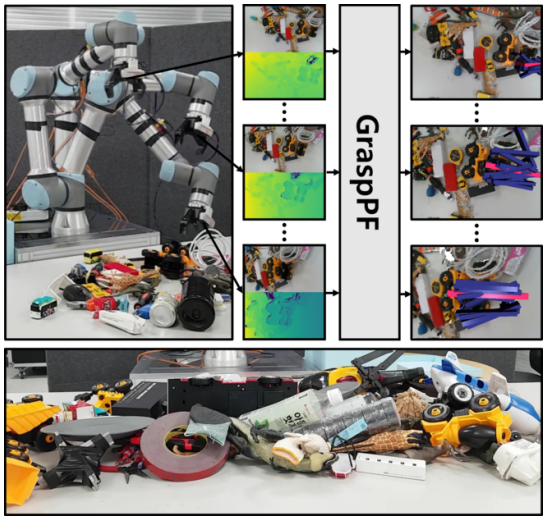 GraspPF