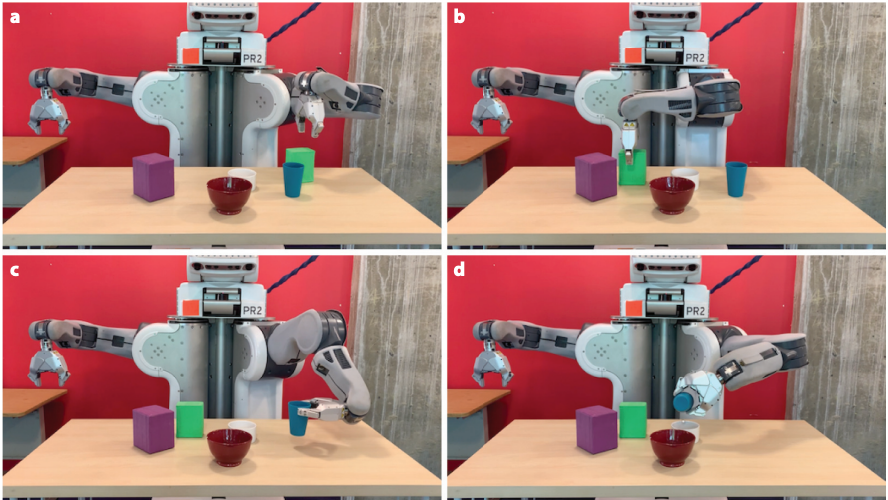 a

PR2

b

PR2

c

PR2

d

PR2